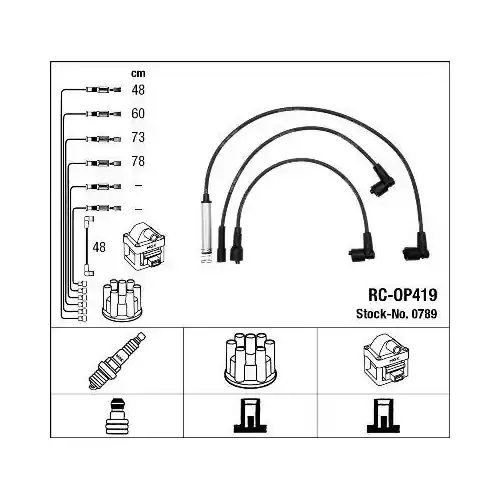 cm
48
60
73
78
–
–
48

RC-OP419
Stock-No. 0789